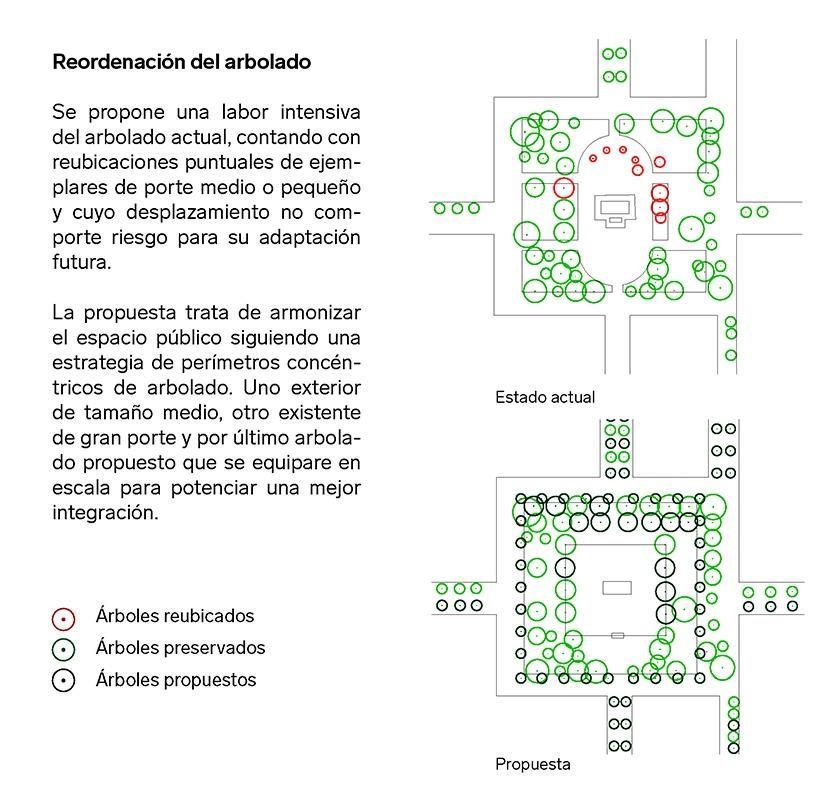 Reordenación del arbolado

Se propone una labor intensiva del arbolado actual, contando con reubicaciones puntuales de ejemplares de porte medio o pequeño y cuyo desplazamiento no comporte riesgo para su adaptación futura.

La propuesta trata de armonizar el espacio público siguiendo una estrategia de perímetros concéntricos de arbolado. Uno exterior de tamaño medio, otro existente de gran porte y por último arbolado propuesto que se equipare en escala para potenciar una mejor integración.

Árboles reubicados
Árboles preservados
Árboles propuestos

Estado actual

Propuesta