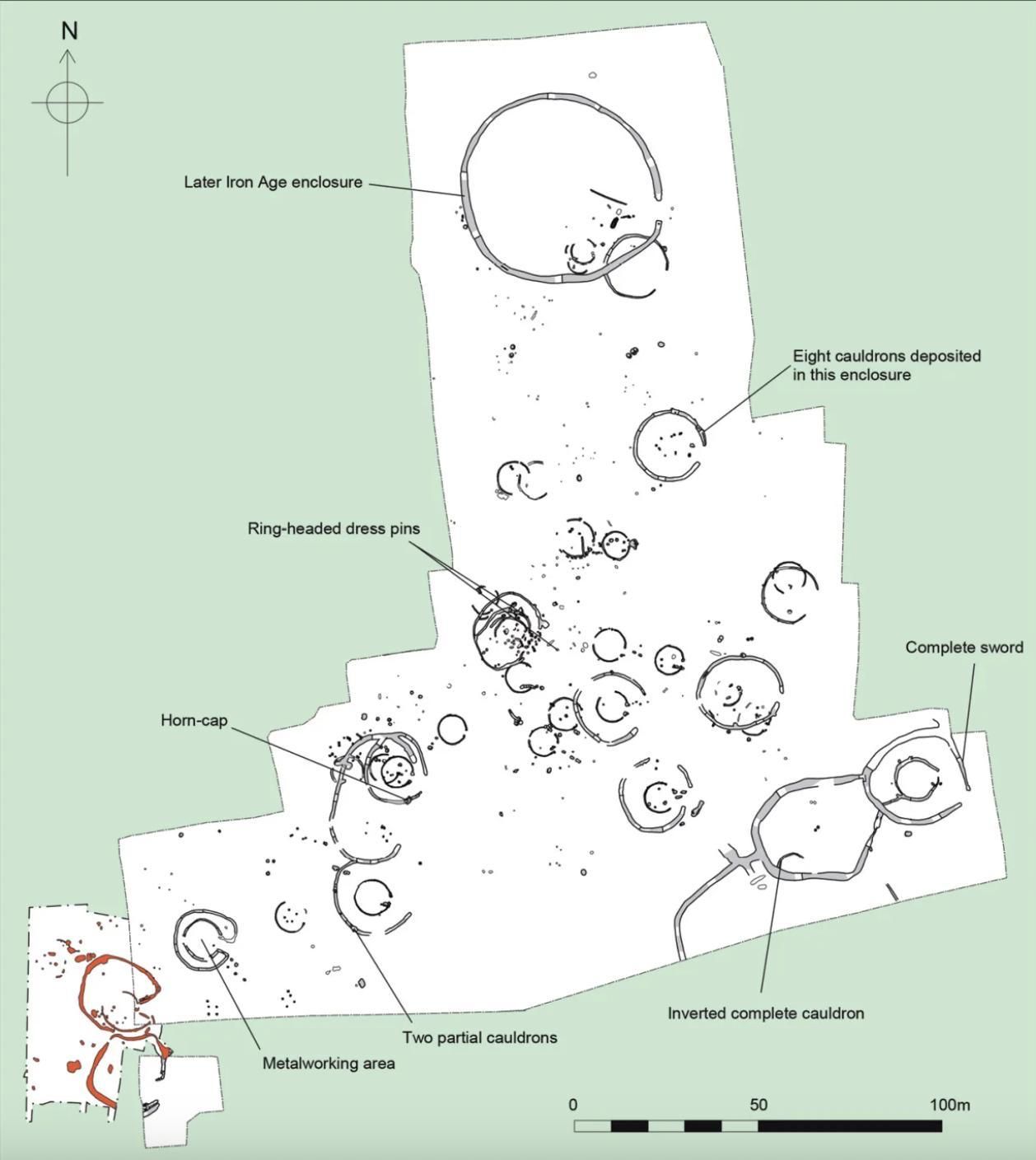 N

Later Iron Age enclosure

Eight cauldrons deposited in this enclosure

Ring-headed dress pins

Complete sword

Horn-cap

Inverted complete cauldron

Two partial cauldrons

Metalworking area

0 50 100m