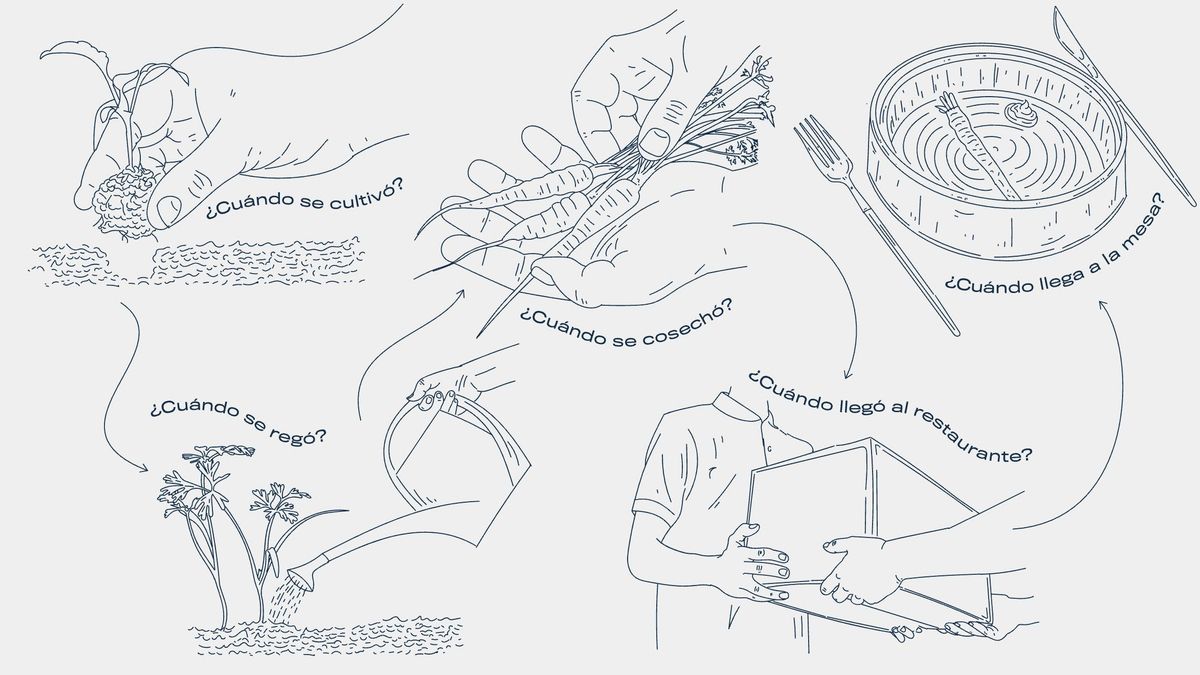 ¿Cuándo se cultivó?

¿Cuándo se regó?

¿Cuándo se cosechó?

¿Cuándo llegó al restaurante?

¿Cuándo llega a la mesa?