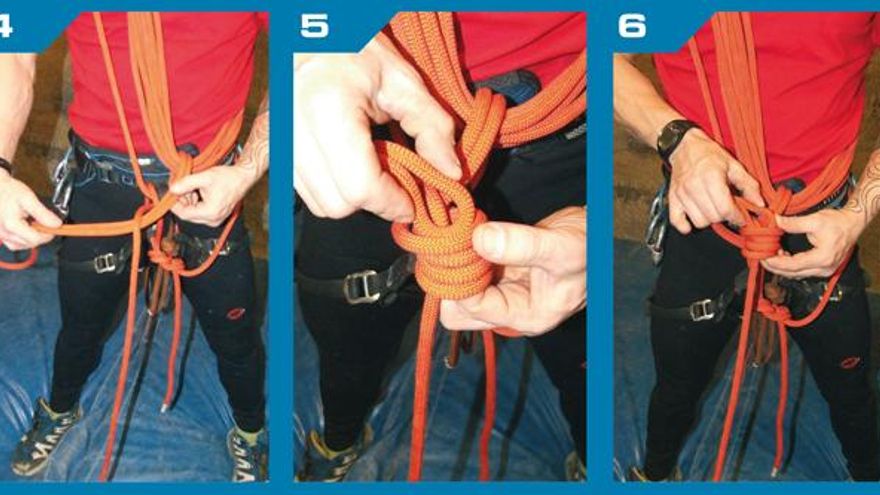 4

5

6